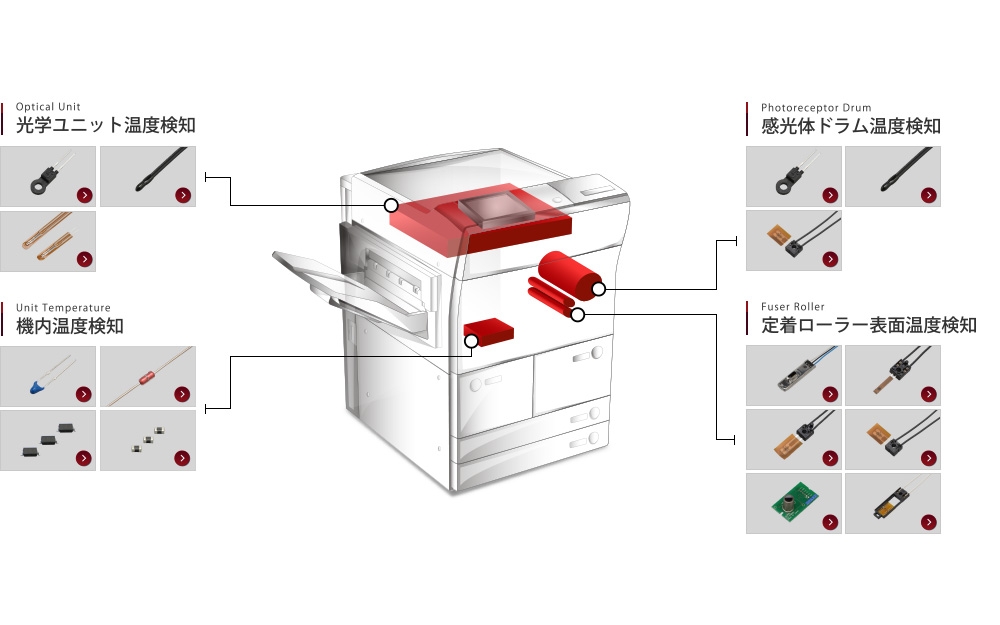 Optical Unit
光学ユニット温度検知

Unit Temperature
機内温度検知

Photoreceptor Drum
感光体ドラム温度検知

Fuser Roller
定着ローラー表面温度検知